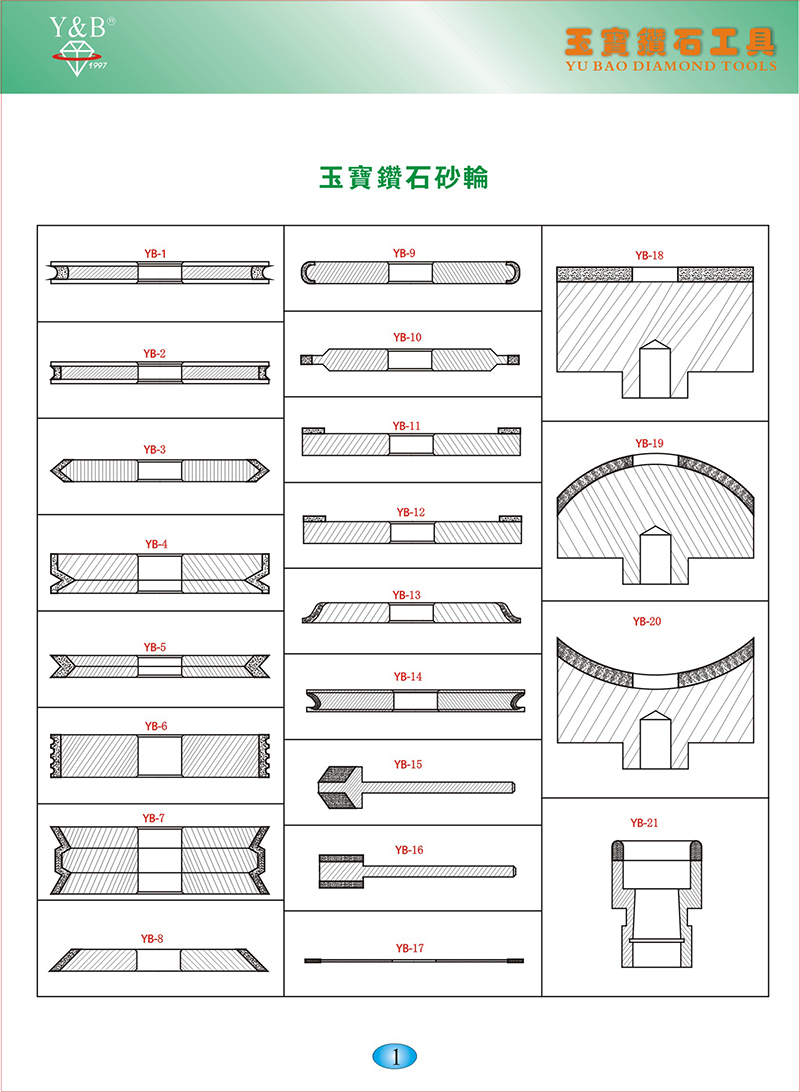 Y&B®
1997

玉寶鑽石工具
YU BAO DIAMOND TOOLS

玉寶鑽石砂輪

YB-1

YB-2

YB-3

YB-4

YB-5

YB-6

YB-7

YB-8

YB-9

YB-10

YB-11

YB-12

YB-13

YB-14

YB-15

YB-16

YB-17

YB-18

YB-19

YB-20

YB-21

1